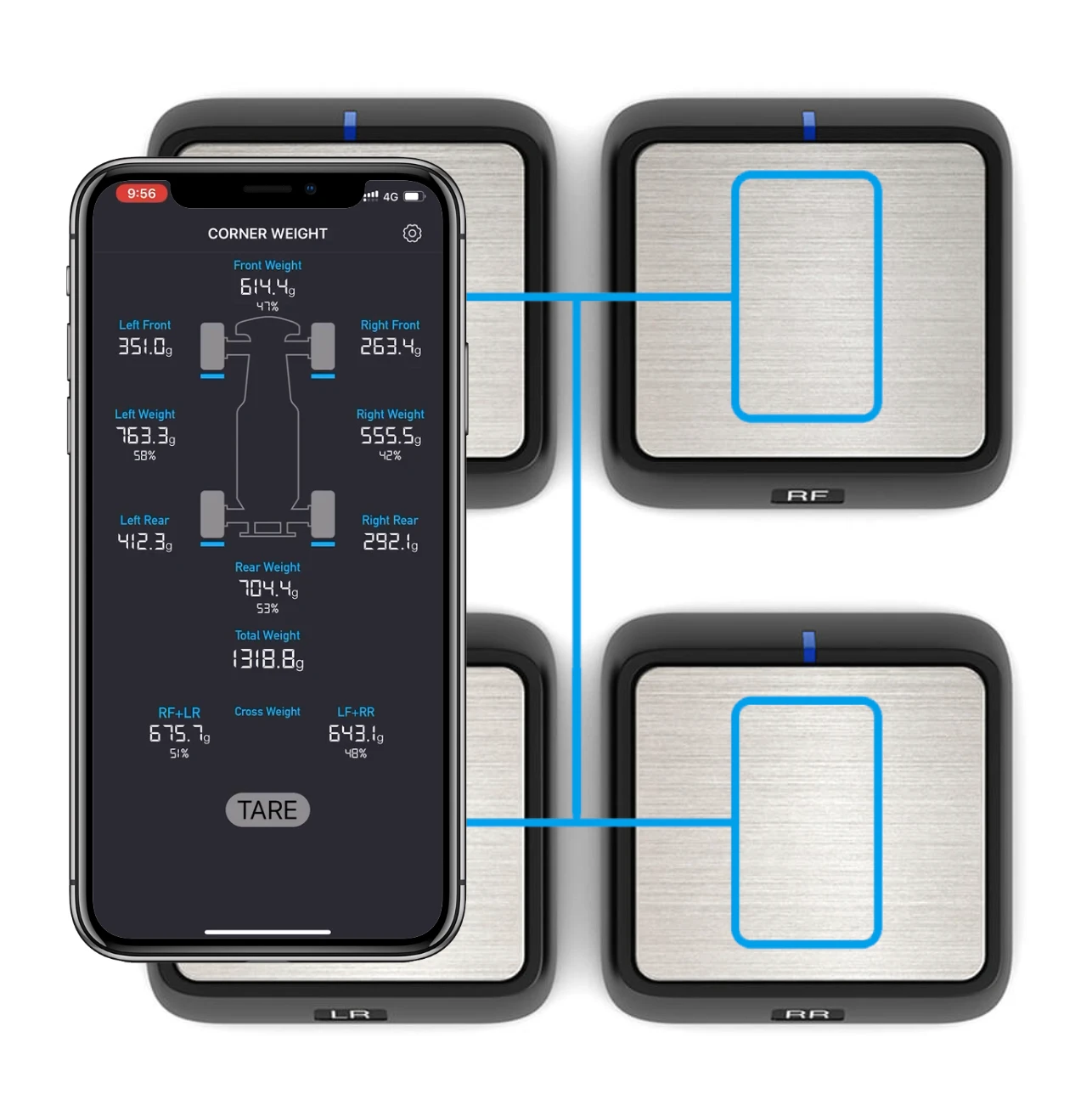 9:56
4G

CORNER WEIGHT

Front Weight
614.4g
47%

Left Front
351.0g

Right Front
263.4g

Left Weight
763.3g
58%

Right Weight
555.5g
42%

Left Rear
412.3g

Right Rear
292.1g

Rear Weight
704.4g
53%

Total Weight
1318.8g

RF+LR
675.7g
51%

Cross Weight

LF+RR
643.1g
48%

TARE

RF

LR

RR